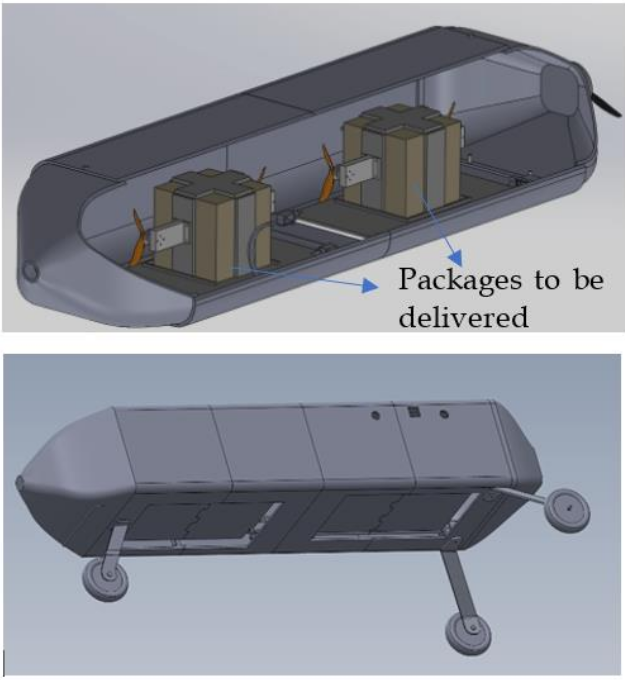 Packages to be delivered